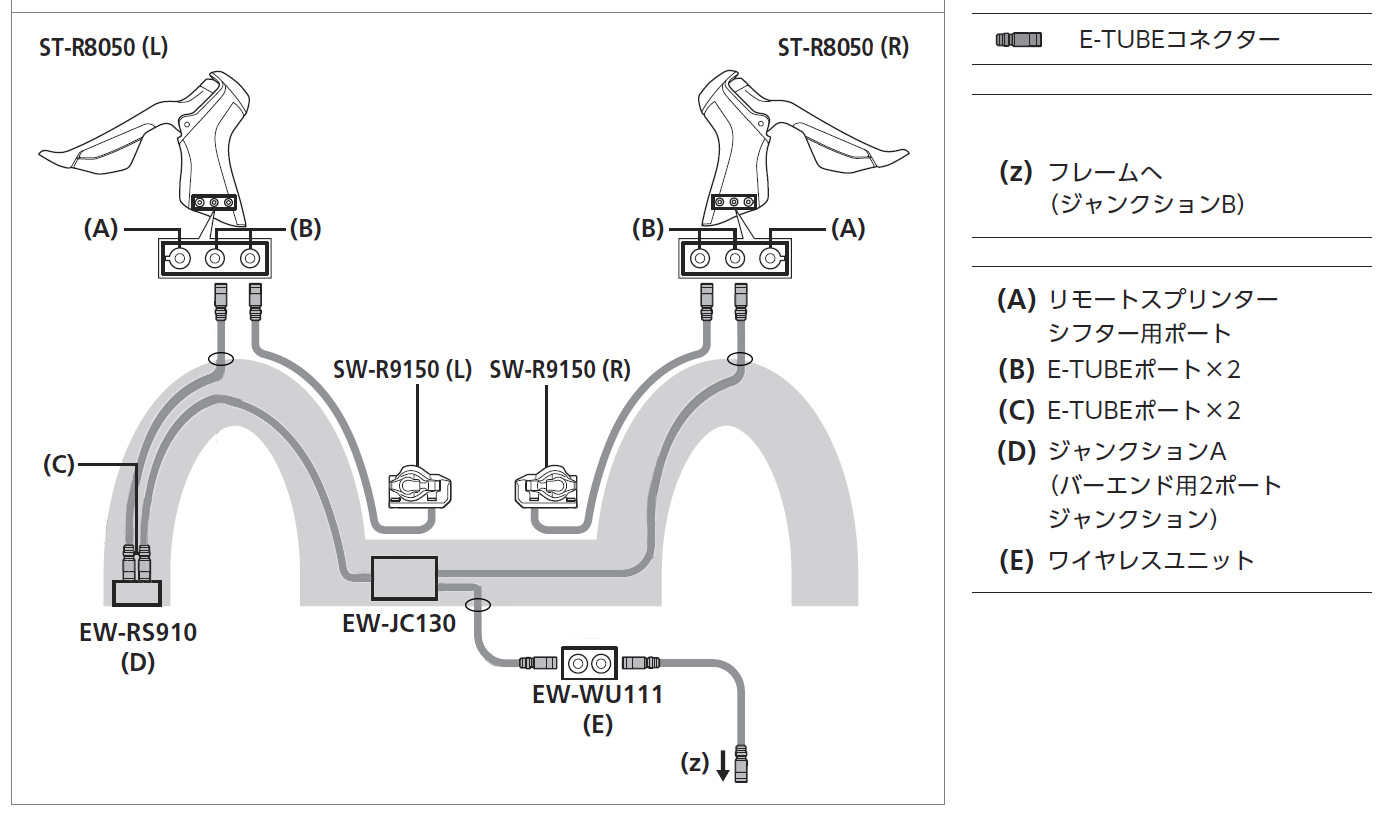 ST-R8050 (L)

ST-R8050 (R)

(A)

(B)

(B)

(A)

SW-R9150 (L)

SW-R9150 (R)

(C)

EW-RS910
(D)

EW-JC130

EW-WU111
(E)

(z)

E-TUBEコネクター

(z) フレームへ
(ジャンクションB)

(A) リモートスプリンターシフター用ポート
(B) E-TUBEポート×2
(C) E-TUBEポート×2
(D) ジャンクションA
(バーエンド用2ポートジャンクション)
(E) ワイヤレスユニット