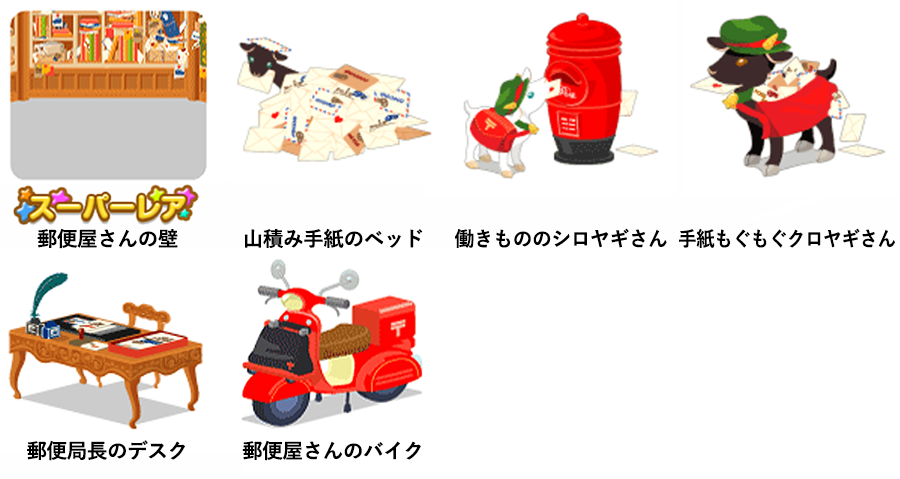 スーパーレア
郵便屋さんの壁

山積み手紙のベッド

働きもののシロヤギさん

手紙もぐもぐクロヤギさん

郵便局長のデスク

郵便屋さんのバイク