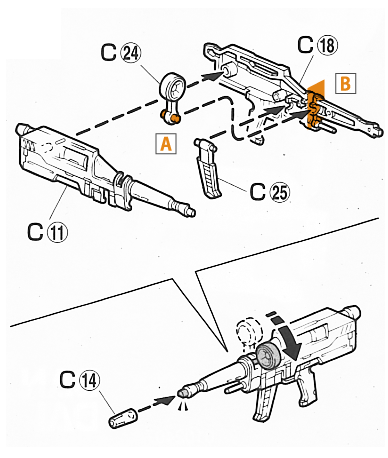 C ㉔

C ⑱

B

A

C ㉕

C ⑪

C ⑭