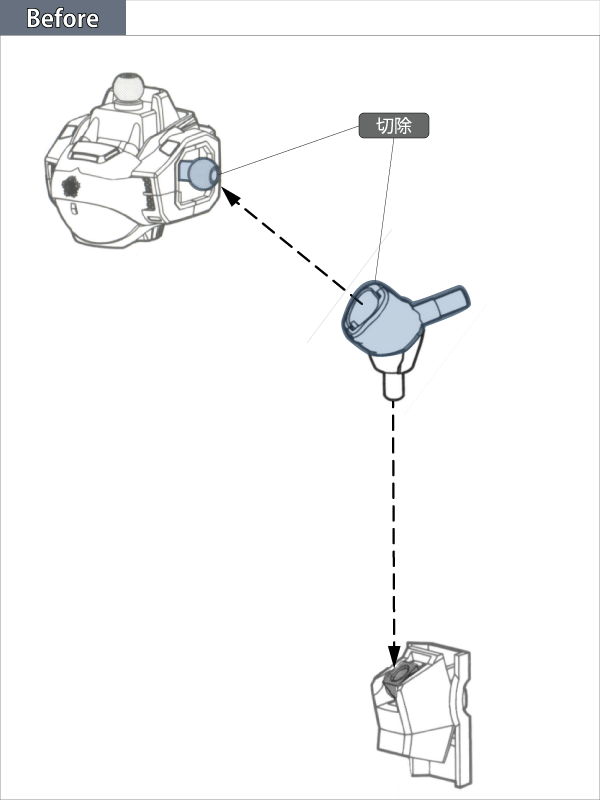 Before

切除