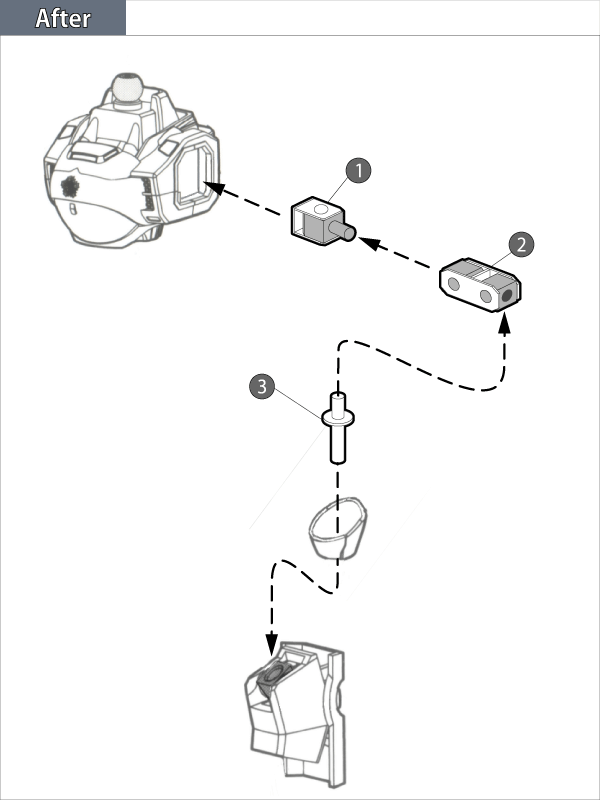 After

1

2

3