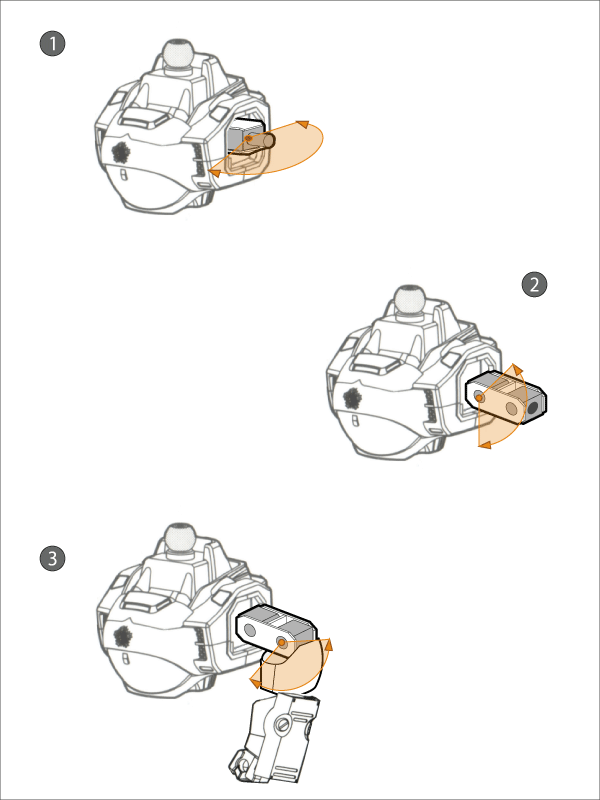 1

2

3