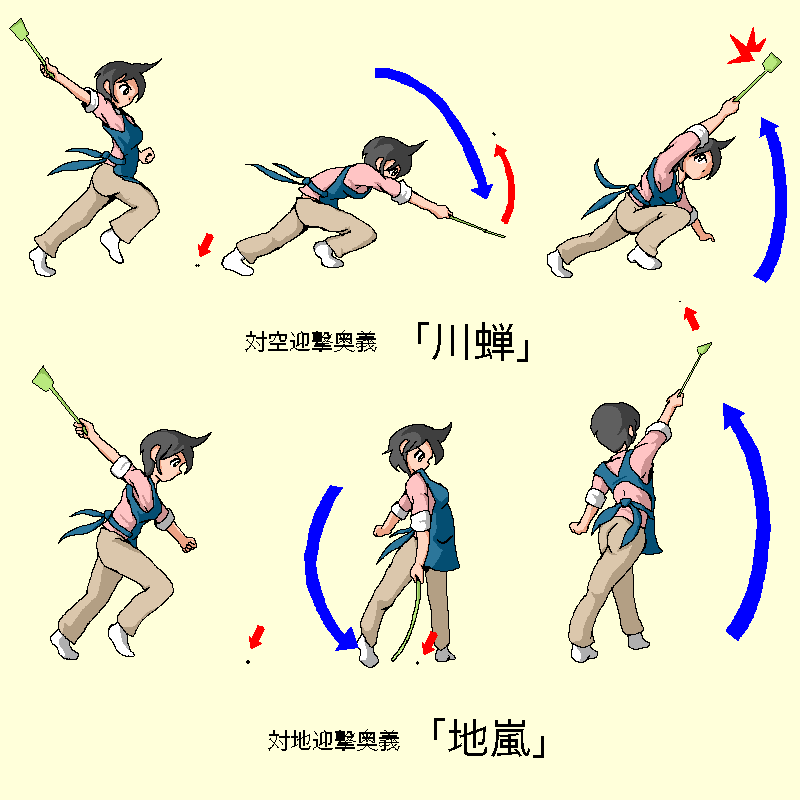 対空迎撃奥義 「川蝉」

対地迎撃奥義 「地嵐」