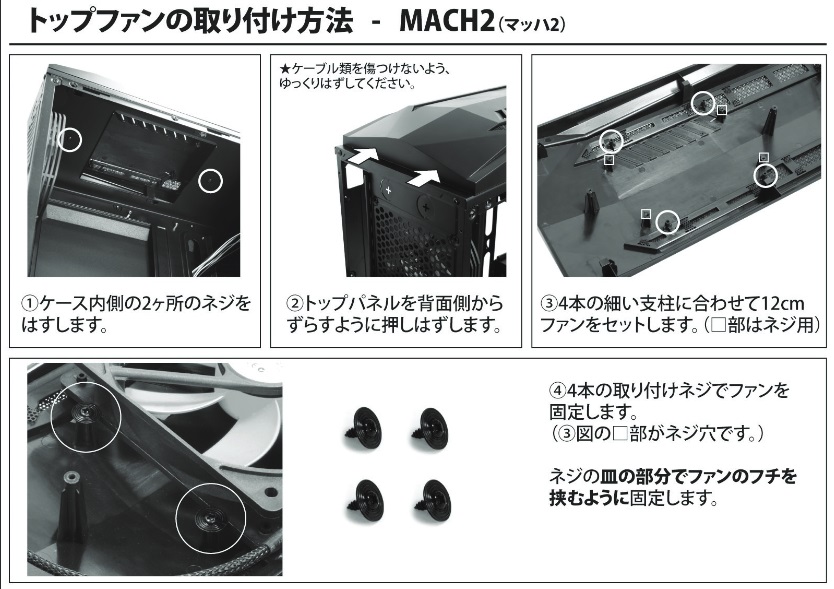 トップファンの取り付け方法 - MACH2(マッハ2)

①ケース内側の2ヶ所のネジをはすします。

★ケーブル類を傷つけないよう、ゆっくりはずしてください。

②トップパネルを背面側からずらすように押しはずします。

③4本の細い支柱に合わせて12cmファンをセットします。(□部はネジ用)

④4本の取り付けネジでファンを固定します。
(③図の□部がネジ穴です。)

ネジの皿の部分でファンのフチを挟むように固定します。