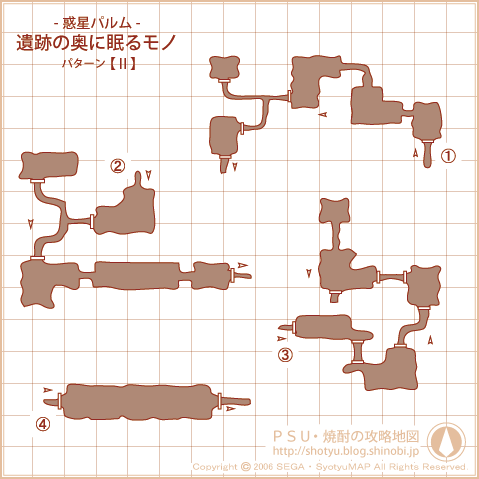 - 惑星パルム -
遺跡の奥に眠るモノ
パターン【II】

①

②

③

④

PSU・焼酎の攻略地図
http://shotyu.blog.shinobi.jp
Copyright © 2006 SEGA・SyotyuMAP All Rights Reserved.