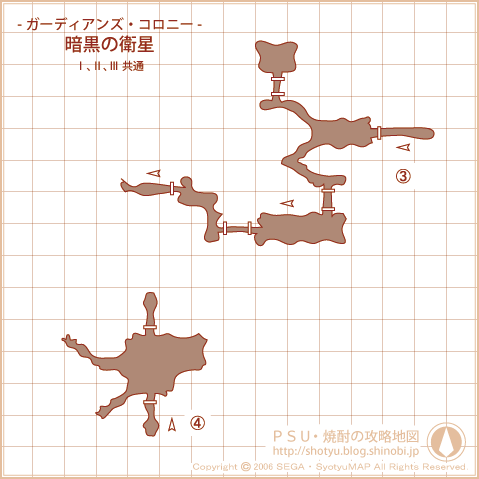 - ガーディアンズ・コロニー -
暗黒の衛星
I、II、III 共通

③

④

PSU・焼酎の攻略地図
http://shotyu.blog.shinobi.jp
Copyright © 2006 SEGA・SyotyuMAP All Rights Reserved.