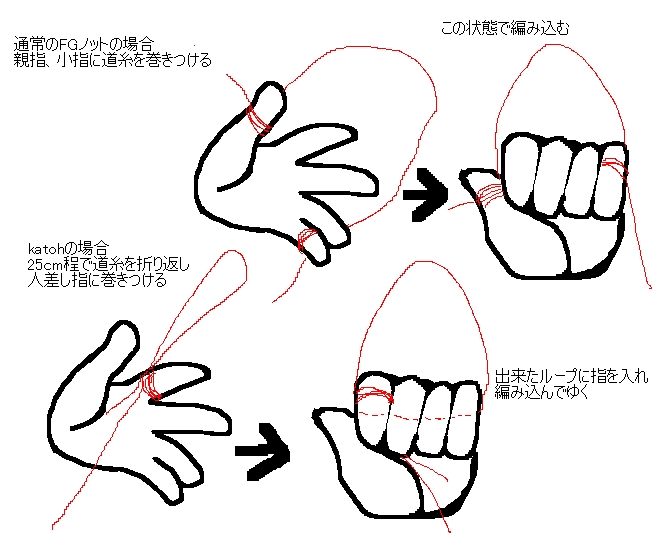 通常のFGノットの場合
親指、小指に道糸を巻きつける

この状態で編み込む

katohの場合
25cm程で道糸を折り返し
人差し指に巻きつける

出来たループに指を入れ
編み込んでゆく