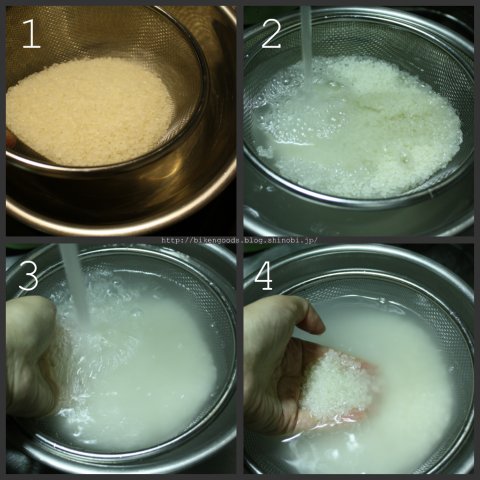 1

2

http://bikengoods.blog.shinobi.jp/

3

4