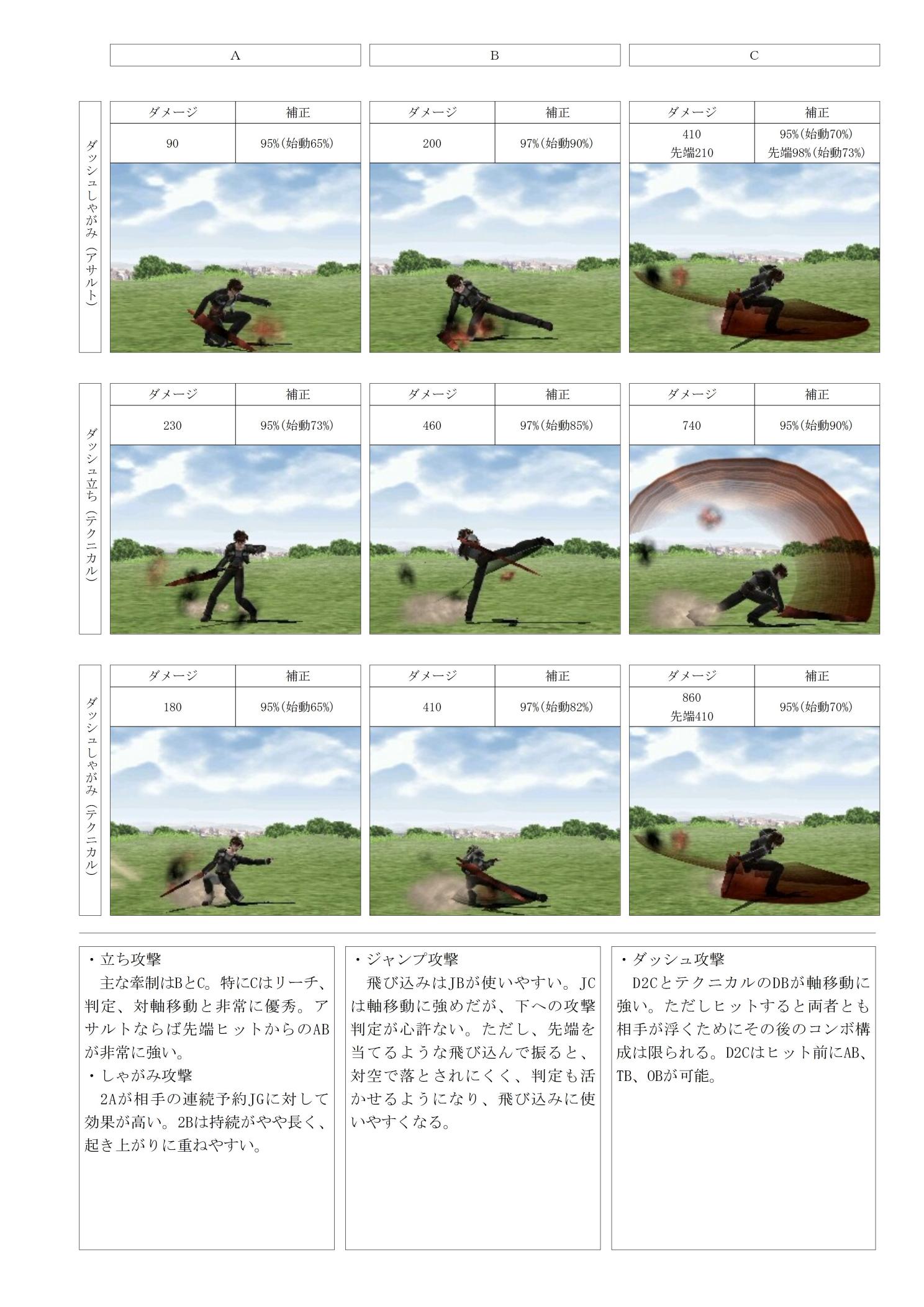 A B C

ダッシュしゃがみ（アサルト）

| ダメージ | 補正 |
|---|---|
| 90 | 95%(始動65%) |

| ダメージ | 補正 |
|---|---|
| 200 | 97%(始動90%) |

| ダメージ | 補正 |
|---|---|
| 410 先端210 | 95%(始動70%) 先端98%(始動73%) |

ダッシュ立ち（テクニカル）

| ダメージ | 補正 |
|---|---|
| 230 | 95%(始動73%) |

| ダメージ | 補正 |
|---|---|
| 460 | 97%(始動85%) |

| ダメージ | 補正 |
|---|---|
| 740 | 95%(始動90%) |

ダッシュしゃがみ（テクニカル）

| ダメージ | 補正 |
|---|---|
| 180 | 95%(始動65%) |

| ダメージ | 補正 |
|---|---|
| 410 | 97%(始動82%) |

| ダメージ | 補正 |
|---|---|
| 860 先端410 | 95%(始動70%) |

・立ち攻撃
主な牽制はBとC。特にCはリーチ、判定、対軸移動と非常に優秀。アサルトならば先端ヒットからのABが非常に強い。
・しゃがみ攻撃
2Aが相手の連続予約JGに対して効果が高い。2Bは持続がやや長く、起き上がりに重ねやすい。

・ジャンプ攻撃
飛び込みはJBが使いやすい。JCは軸移動に強めだが、下への攻撃判定が心許ない。ただし、先端を当てるような飛び込んで振ると、対空で落とされにくく、判定も活かせるようになり、飛び込みに使いやすくなる。

・ダッシュ攻撃
D2CとテクニカルのDBが軸移動に強い。ただしヒットすると両者とも相手が浮くためにその後のコンボ構成は限られる。D2Cはヒット前にAB、TB、OBが可能。