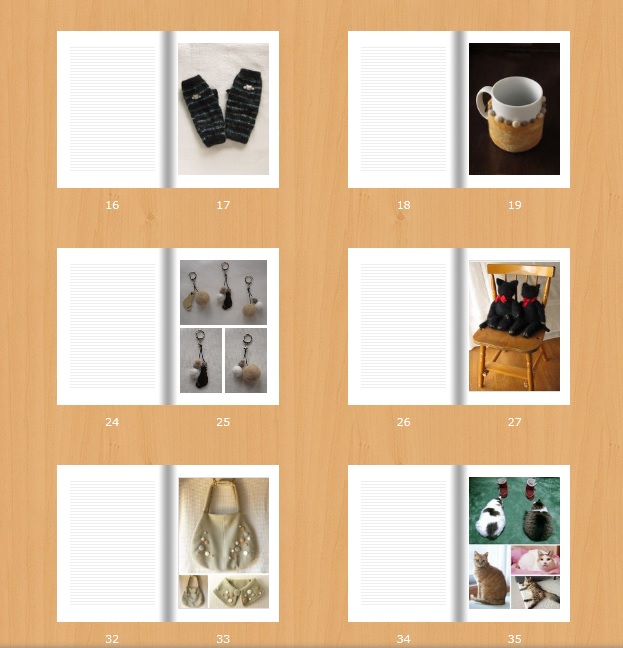 16 17 18 19

24 25 26 27

32 33 34 35