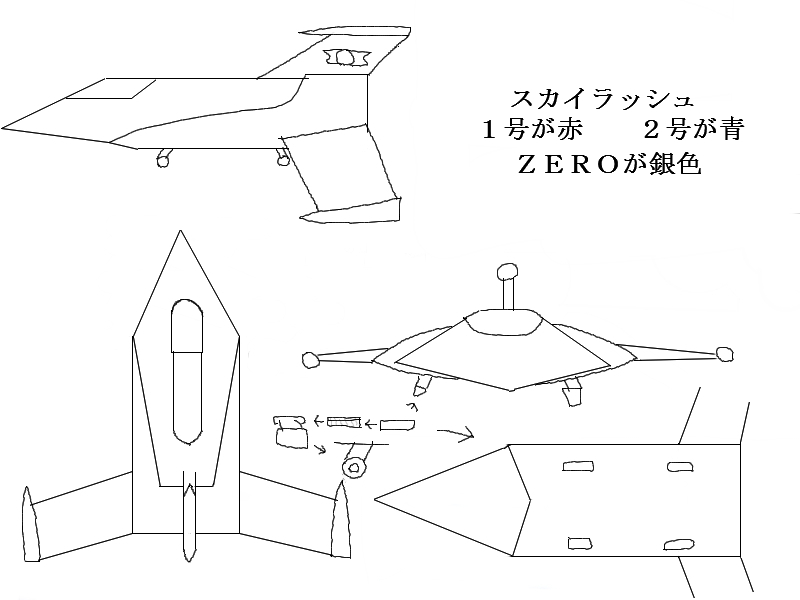 スカイラッシュ
１号が赤　　２号が青
ＺＥＲＯが銀色