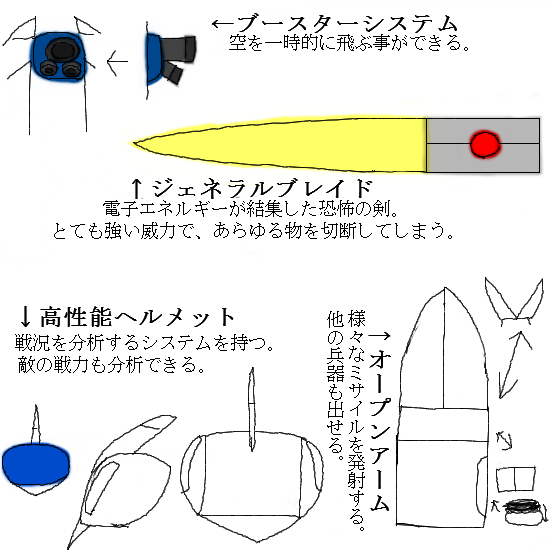 ←ブースターシステム
空を一時的に飛ぶ事ができる。

↑ジェネラルブレイド
電子エネルギーが結集した恐怖の剣。
とても強い威力で、あらゆる物を切断してしまう。

↓高性能ヘルメット
戦況を分析するシステムを持つ。
敵の戦力も分析できる。

→オープンアーム
様々なミサイルを発射する。
他の兵器も出せる。