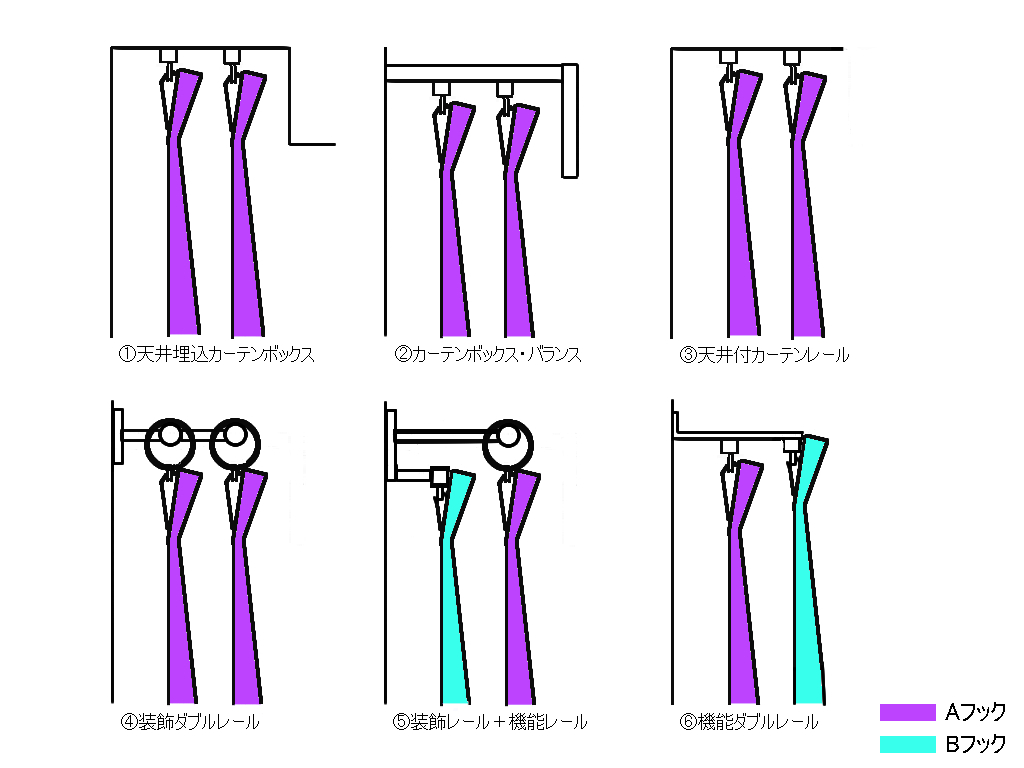 ①天井埋込カーテンボックス

②カーテンボックス・バランス

③天井付カーテンレール

④装飾ダブルレール

⑤装飾レール＋機能レール

⑥機能ダブルレール

Aフック

Bフック