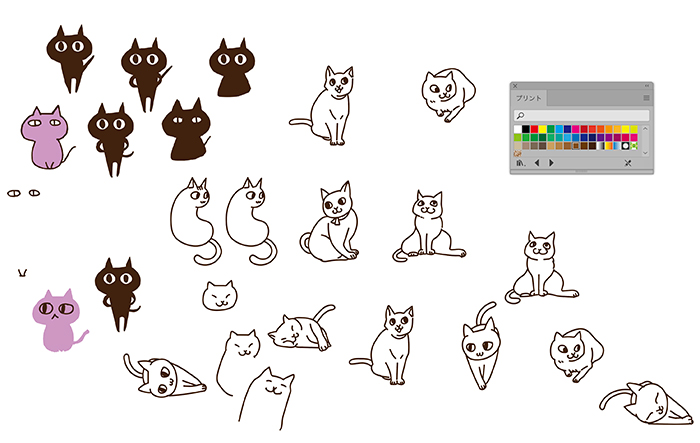 プリント