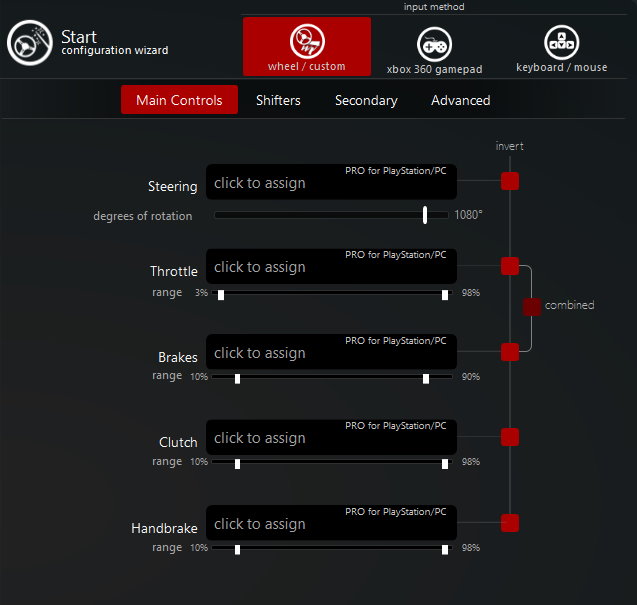 input method

Start
configuration wizard

wheel / custom

xbox 360 gamepad

keyboard / mouse

Main Controls Shifters Secondary Advanced

invert

Steering
PRO for PlayStation/PC
click to assign

degrees of rotation 1080°

Throttle
PRO for PlayStation/PC
click to assign
range 3% 98%

combined

Brakes
PRO for PlayStation/PC
click to assign
range 10% 90%

Clutch
PRO for PlayStation/PC
click to assign
range 10% 98%

Handbrake
PRO for PlayStation/PC
click to assign
range 10% 98%