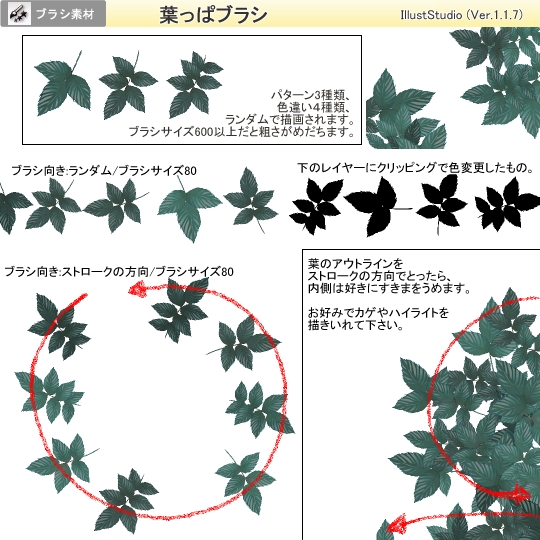 ブラシ素材

葉っぱブラシ

IllustStudio (Ver.1.1.7)

パターン3種類、
色違い4種類、
ランダムで描画されます。
ブラシサイズ600以上だと粗さがめだちます。

ブラシ向き:ランダム/ブラシサイズ80

下のレイヤーにクリッピングで色変更したもの。

ブラシ向き:ストロークの方向/ブラシサイズ80

葉のアウトラインを
ストロークの方向でとったら、
内側は好きにすきまをうめます。

お好みでカゲやハイライトを
描きいれて下さい。