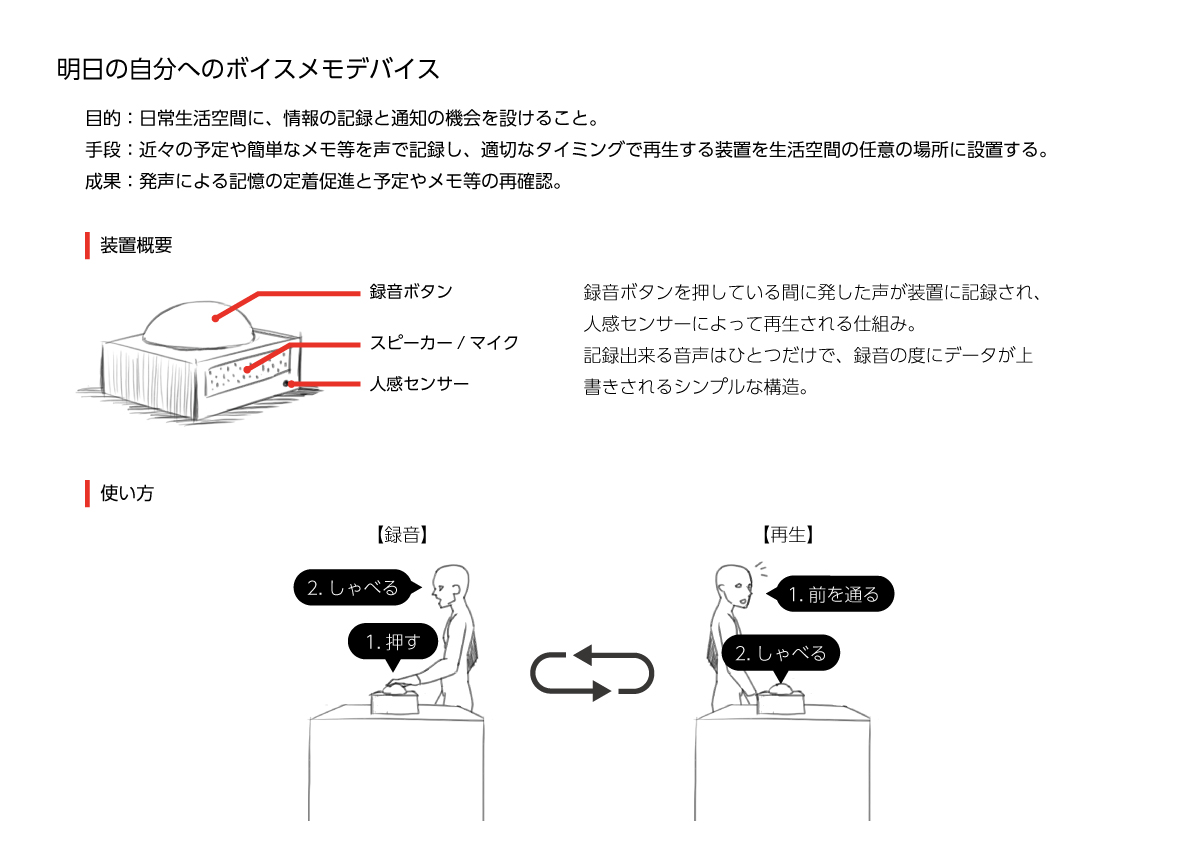 明日の自分へのボイスメモデバイス

目的：日常生活空間に、情報の記録と通知の機会を設けること。
手段：近々の予定や簡単なメモ等を声で記録し、適切なタイミングで再生する装置を生活空間の任意の場所に設置する。
成果：発声による記憶の定着促進と予定やメモ等の再確認。

装置概要

録音ボタン
スピーカー / マイク
人感センサー

録音ボタンを押している間に発した声が装置に記録され、人感センサーによって再生される仕組み。
記録出来る音声はひとつだけで、録音の度にデータが上書きされるシンプルな構造。

使い方

【録音】
2. しゃべる
1. 押す

【再生】
1. 前を通る
2. しゃべる