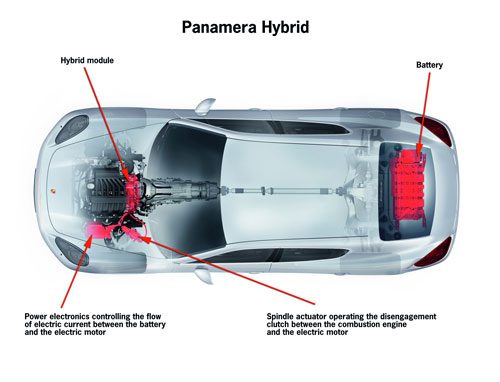 Panamera Hybrid

Hybrid module

Battery

Power electronics controlling the flow of electric current between the battery and the electric motor

Spindle actuator operating the disengagement clutch between the combustion engine and the electric motor