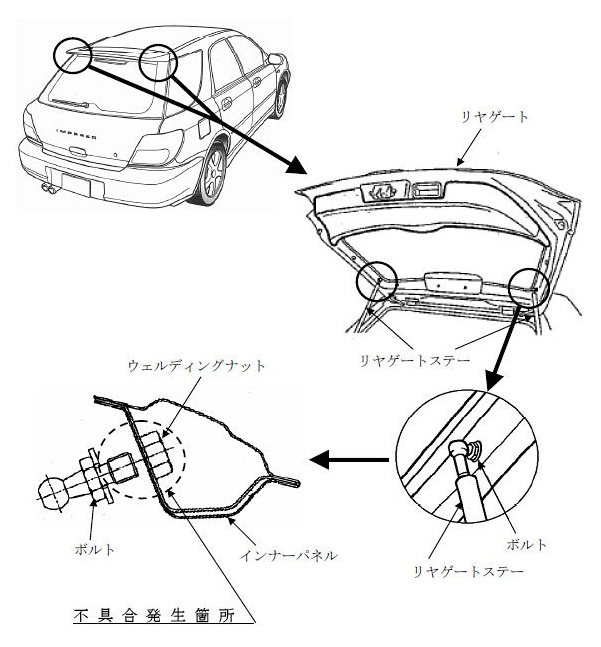 IMPREZA

リヤゲート

リヤゲートステー

ウェルディングナット

ボルト

インナーパネル

ボルト

リヤゲートステー

不具合発生箇所