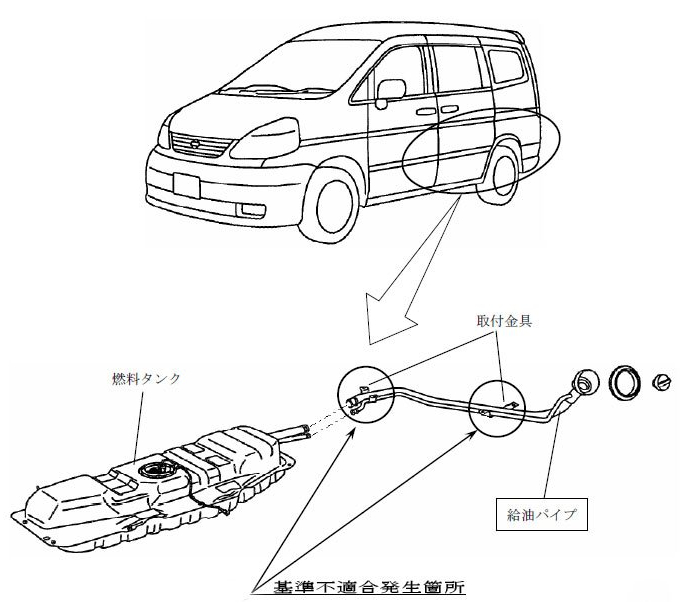 取付金具

燃料タンク

給油パイプ

基準不適合発生箇所