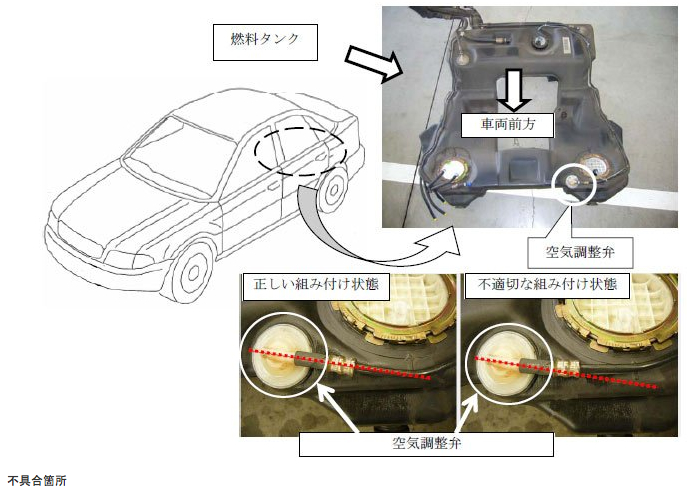 燃料タンク

車両前方

空気調整弁

正しい組み付け状態

不適切な組み付け状態

空気調整弁

不具合箇所