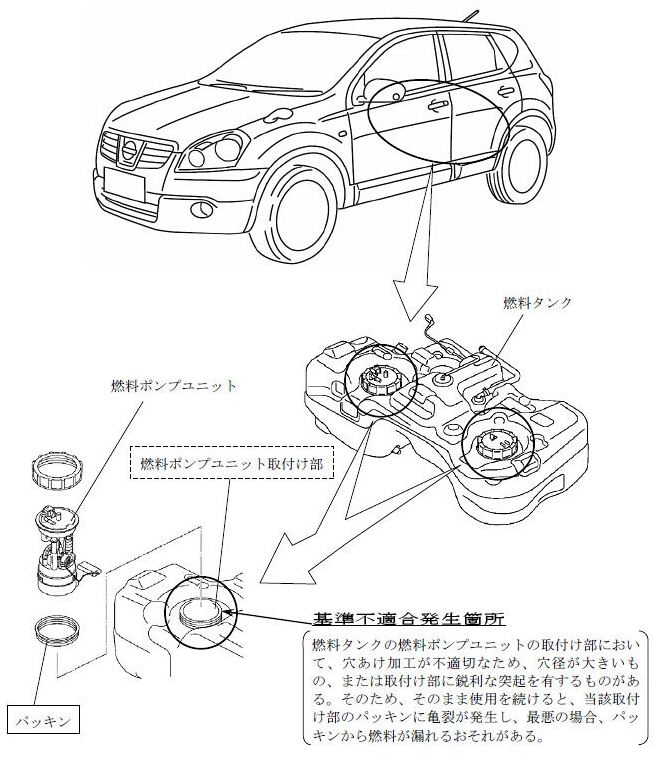 燃料タンク

燃料ポンプユニット

燃料ポンプユニット取付け部

基準不適合発生箇所

燃料タンクの燃料ポンプユニットの取付け部において、穴あけ加工が不適切なため、穴径が大きいもの、または取付け部に鋭利な突起を有するものがある。そのため、そのまま使用を続けると、当該取付け部のパッキンに亀裂が発生し、最悪の場合、パッキンから燃料が漏れるおそれがある。

パッキン