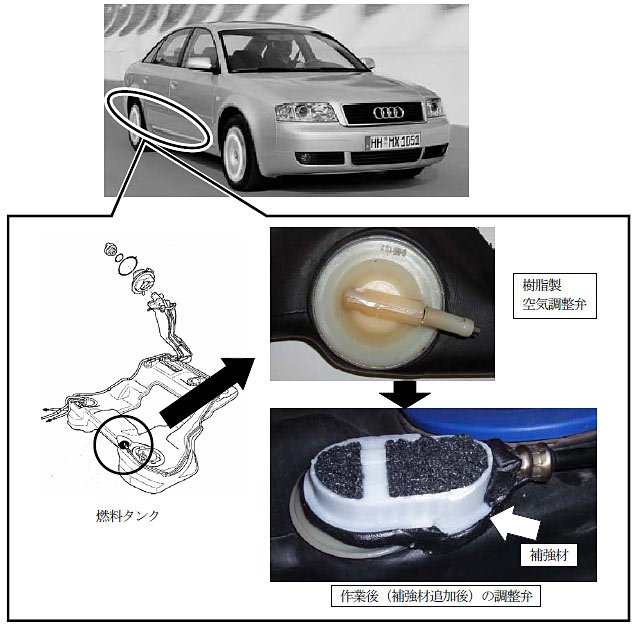 HH MX 1059

樹脂製
空気調整弁

燃料タンク

補強材

作業後（補強材追加後）の調整弁