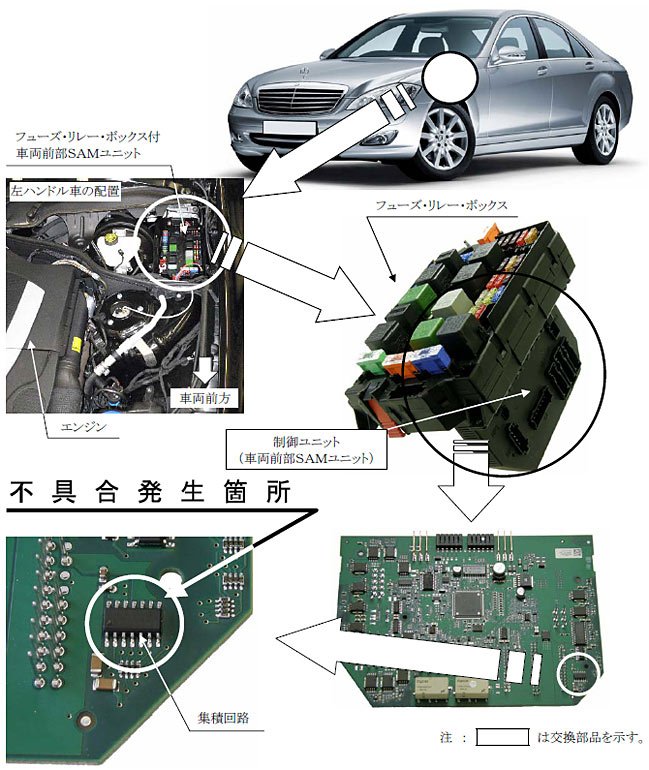 フューズ・リレー・ボックス付
車両前部SAMユニット

左ハンドル車の配置

車両前方

エンジン

フューズ・リレー・ボックス

制御ユニット
（車両前部SAMユニット）

不具合発生箇所

集積回路

注 ： は交換部品を示す。