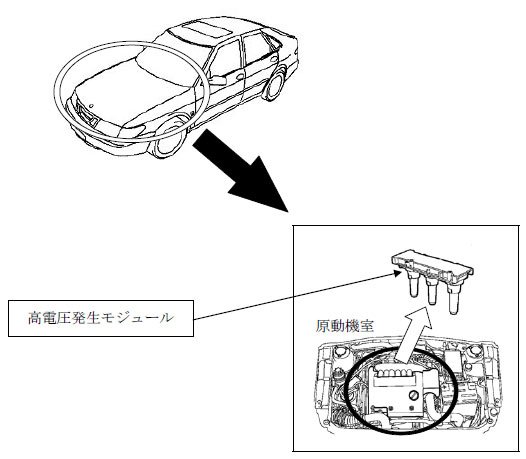 高電圧発生モジュール

原動機室