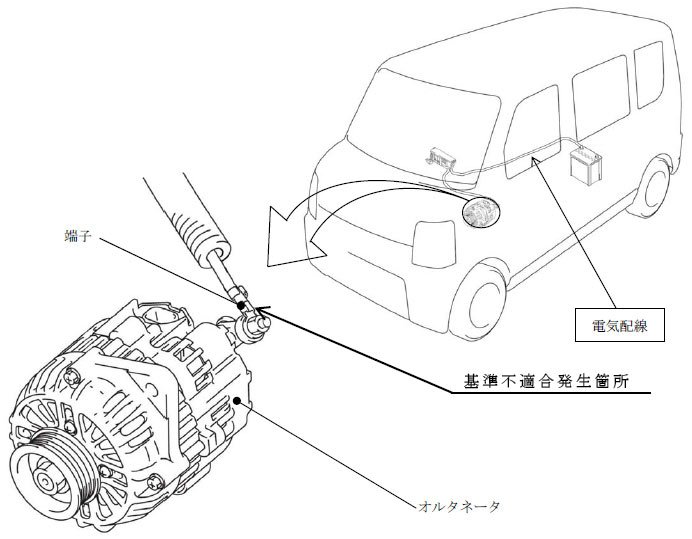 端子

電気配線

基準不適合発生箇所

オルタネータ