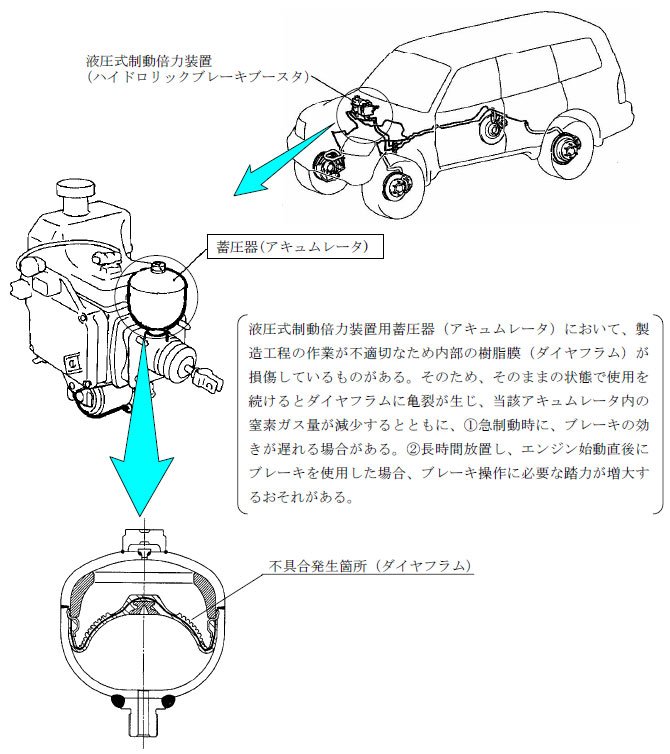 液圧式制動倍力装置
（ハイドロリックブレーキブースタ）

蓄圧器(アキュムレータ)

液圧式制動倍力装置用蓄圧器（アキュムレータ）において、製造工程の作業が不適切なため内部の樹脂膜（ダイヤフラム）が損傷しているものがある。そのため、そのままの状態で使用を続けるとダイヤフラムに亀裂が生じ、当該アキュムレータ内の窒素ガス量が減少するとともに、①急制動時に、ブレーキの効きが遅れる場合がある。②長時間放置し、エンジン始動直後にブレーキを使用した場合、ブレーキ操作に必要な踏力が増大するおそれがある。

不具合発生箇所（ダイヤフラム）