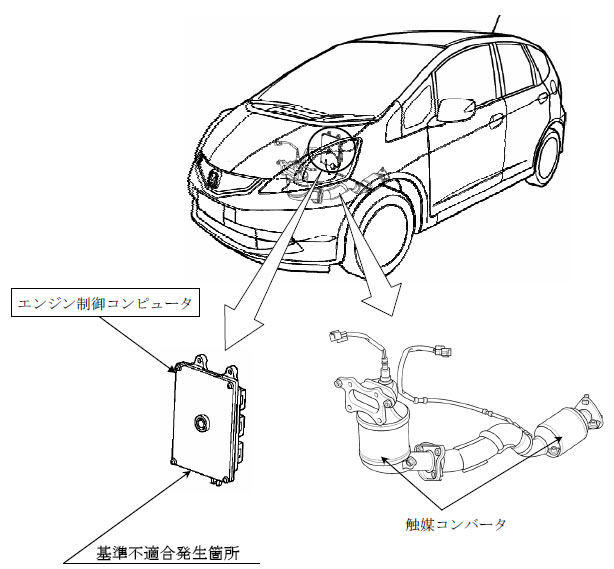 エンジン制御コンピュータ

触媒コンバータ

基準不適合発生箇所