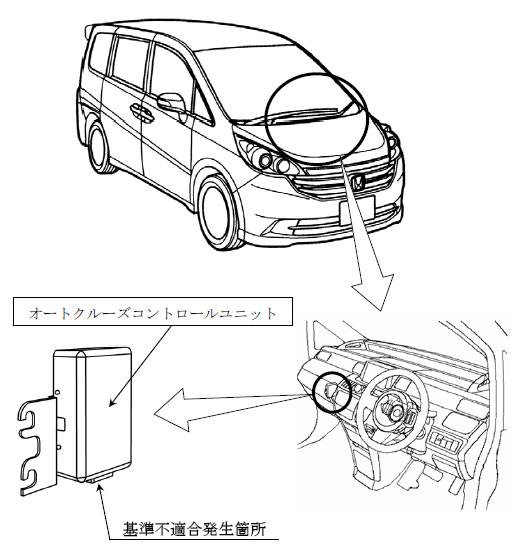 オートクルーズコントロールユニット

基準不適合発生箇所