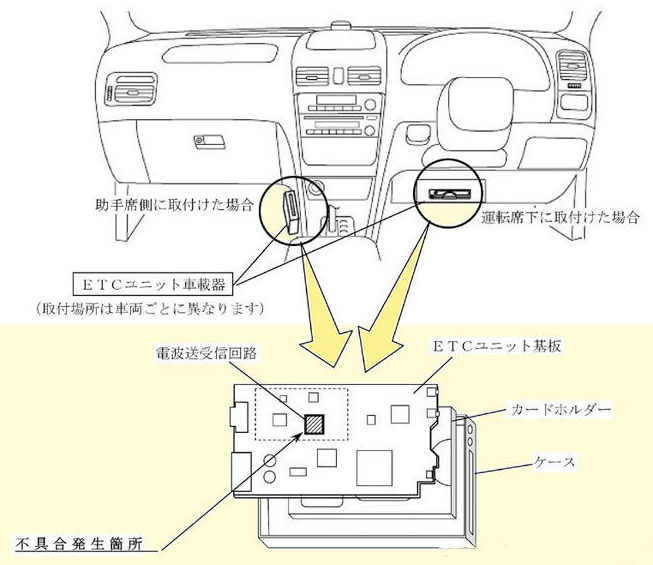 助手席側に取付けた場合

運転席下に取付けた場合

ＥＴＣユニット車載器

（取付場所は車両ごとに異なります）

電波送受信回路

ＥＴＣユニット基板

カードホルダー

ケース

不具合発生箇所