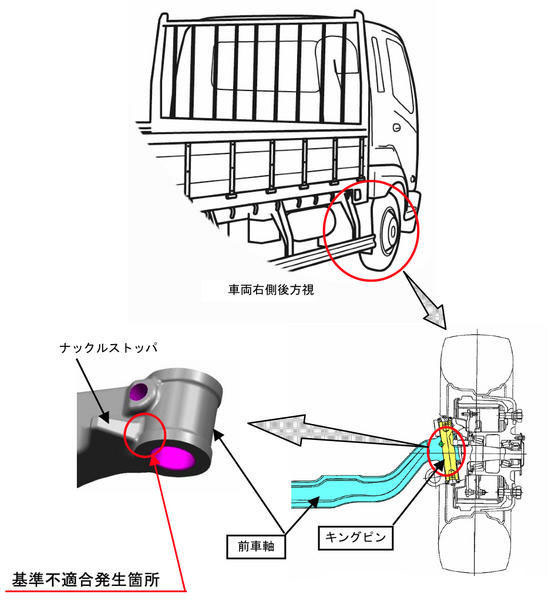 車両右側後方視

ナックルストッパ

前車軸

キングピン

基準不適合発生箇所