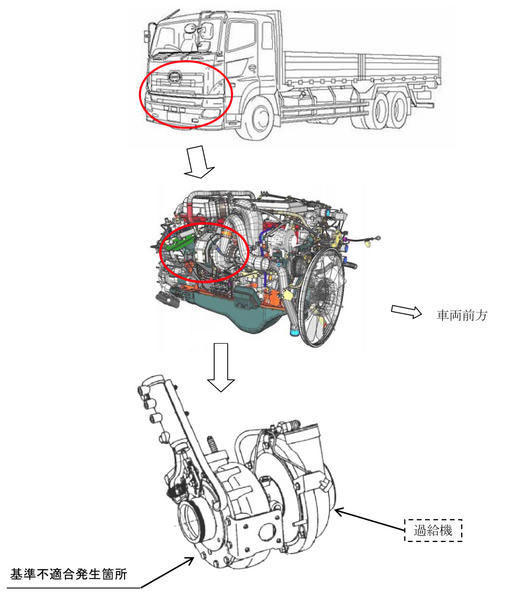 車両前方

過給機

基準不適合発生箇所