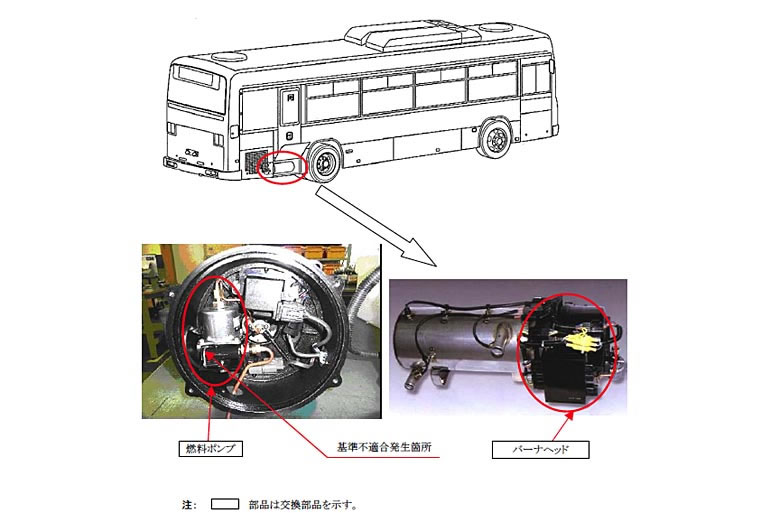 燃料ポンプ

基準不適合発生箇所

バーナヘッド

注：　部品は交換部品を示す。