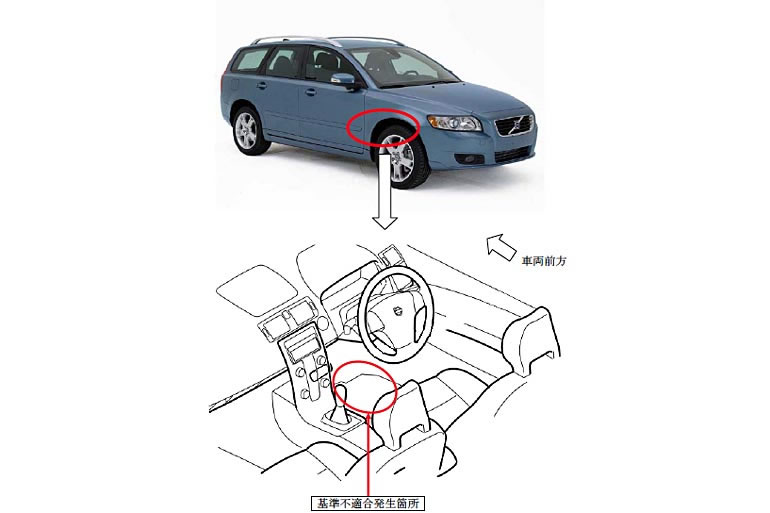 車両前方

基準不適合発生箇所