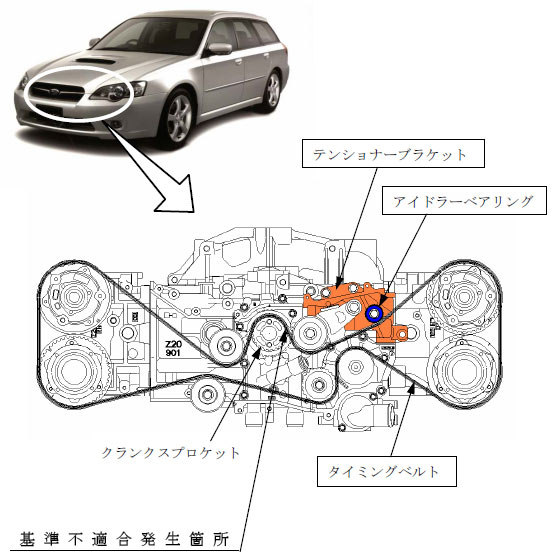 テンショナーブラケット

アイドラーベアリング

Z20
901

クランクスプロケット

タイミングベルト

基準不適合発生箇所