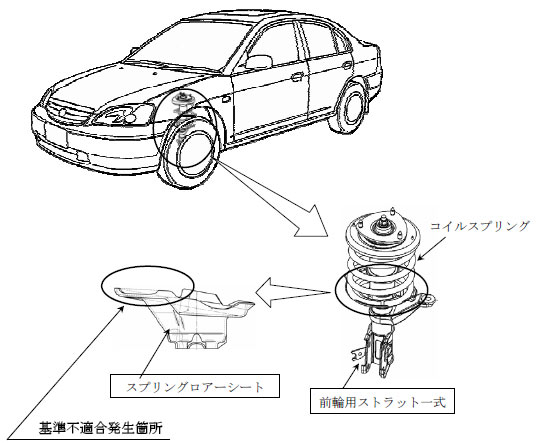 コイルスプリング

スプリングロアーシート

前輪用ストラット一式

基準不適合発生箇所