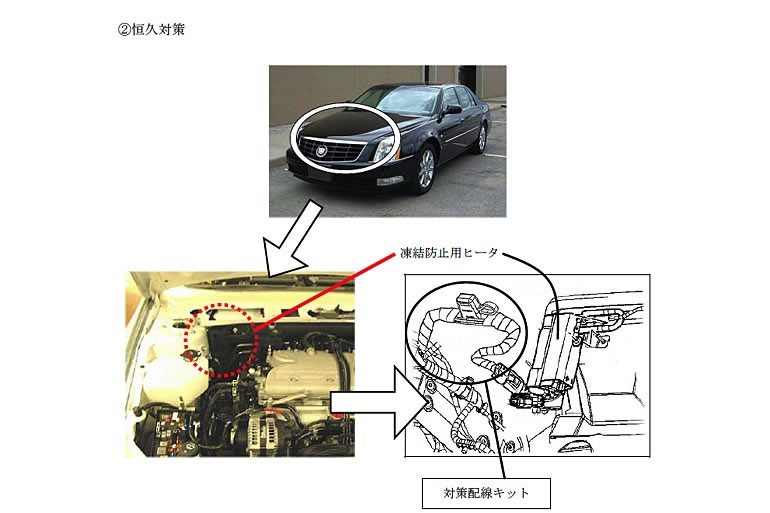 ②恒久対策

凍結防止用ヒータ

対策配線キット