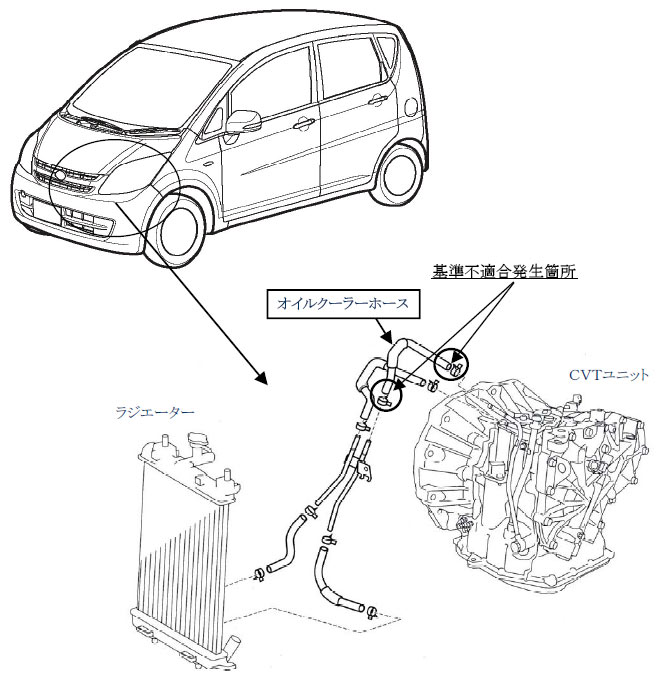 基準不適合発生箇所

オイルクーラーホース

CVTユニット

ラジエーター