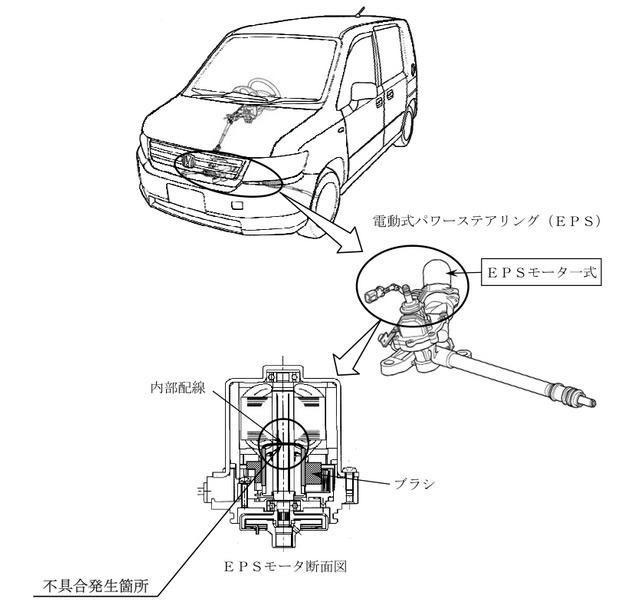 電動式パワーステアリング（ＥＰＳ）

ＥＰＳモーター式

内部配線

ブラシ

ＥＰＳモータ断面図

不具合発生箇所