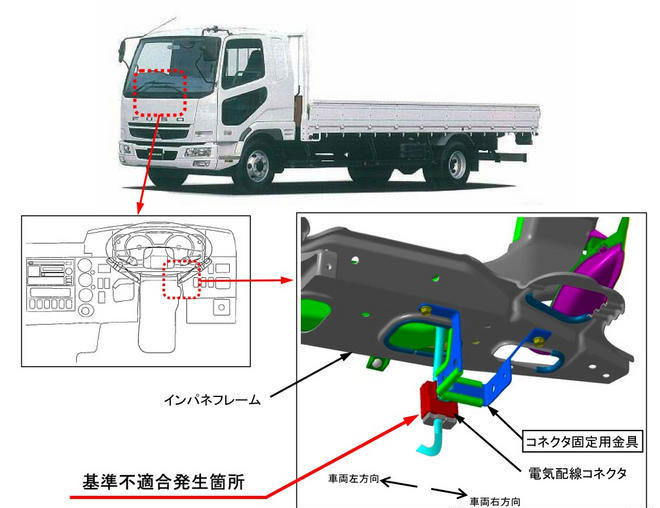 FUSO

インパネフレーム

コネクタ固定用金具

電気配線コネクタ

基準不適合発生箇所

車両左方向

車両右方向