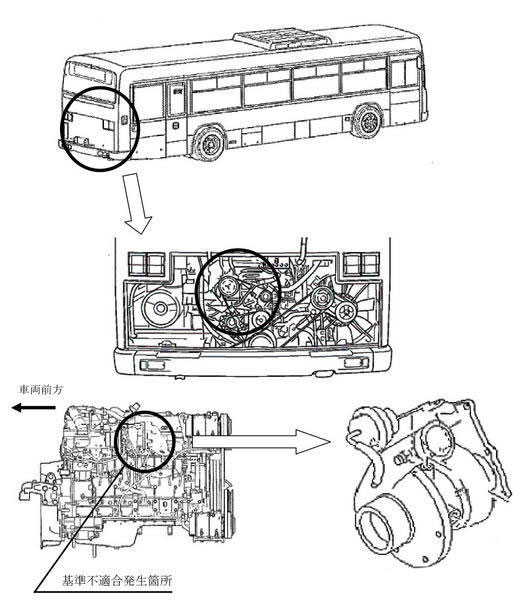 車両前方

基準不適合発生箇所