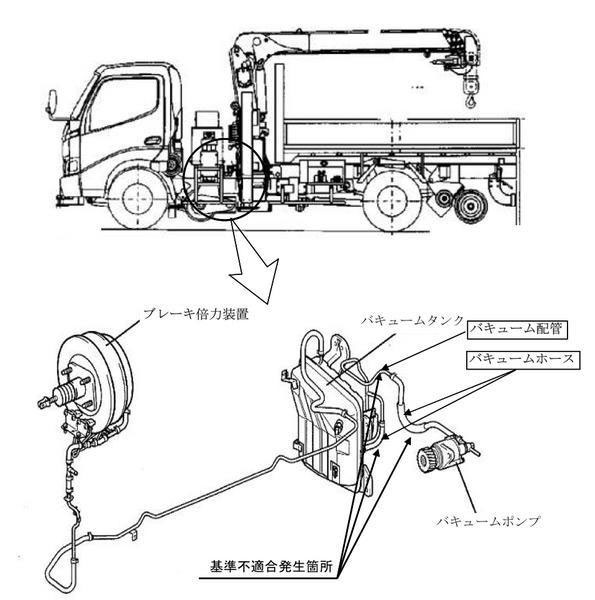 ブレーキ倍力装置

バキュームタンク

バキューム配管

バキュームホース

バキュームポンプ

基準不適合発生箇所