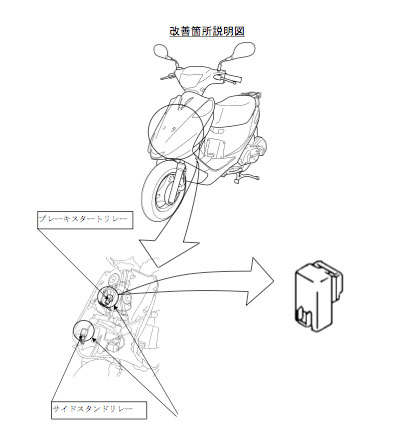 改善箇所説明図

ブレーキスタートリレー

サイドスタンドリレー