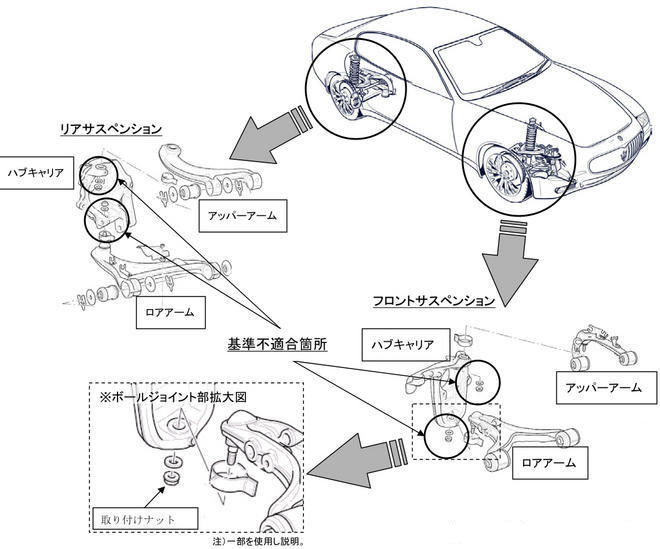 リアサスペンション

ハブキャリア

アッパーアーム

ロアアーム

基準不適合箇所

フロントサスペンション

ハブキャリア

アッパーアーム

ロアアーム

※ボールジョイント部拡大図

取り付けナット

注）一部を使用し説明。