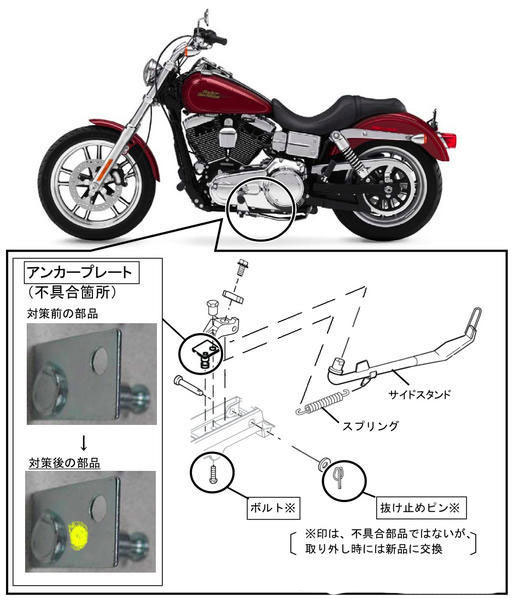 アンカープレート
（不具合箇所）
対策前の部品

↓
対策後の部品

サイドスタンド
スプリング
ボルト※
抜け止めピン※
※印は、不具合部品ではないが、取り外し時には新品に交換