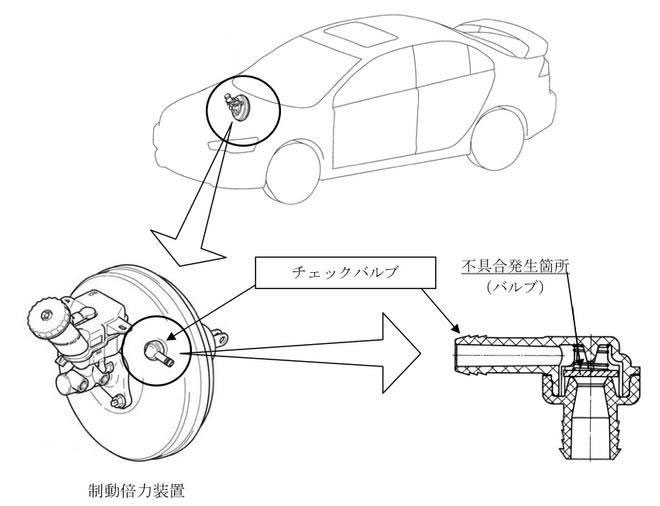 チェックバルブ

不具合発生箇所
（バルブ）

制動倍力装置